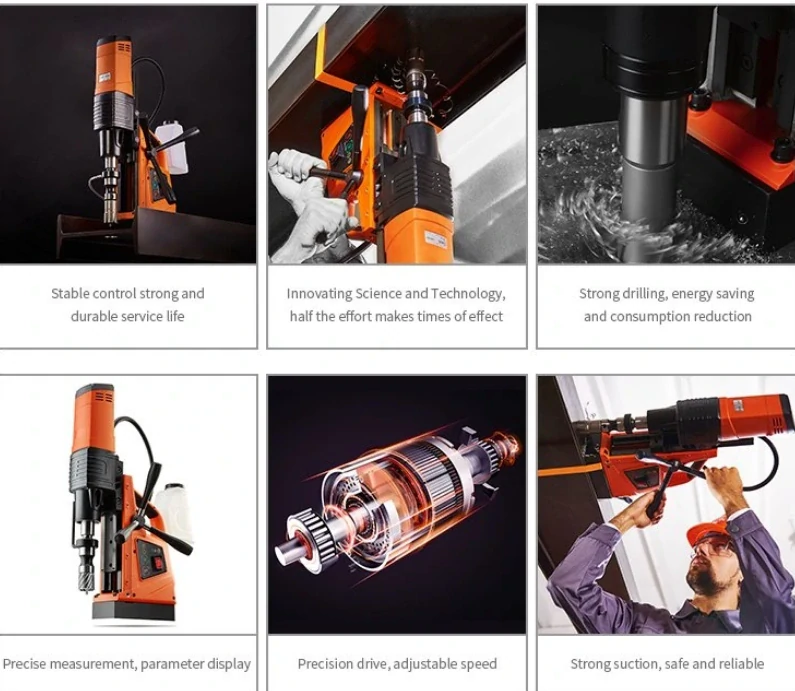 Stable control strong and durable service life

Innovating Science and Technology, half the effort makes times of effect

Strong drilling, energy saving and consumption reduction

Precise measurement, parameter display

Precision drive, adjustable speed

Strong suction, safe and reliable